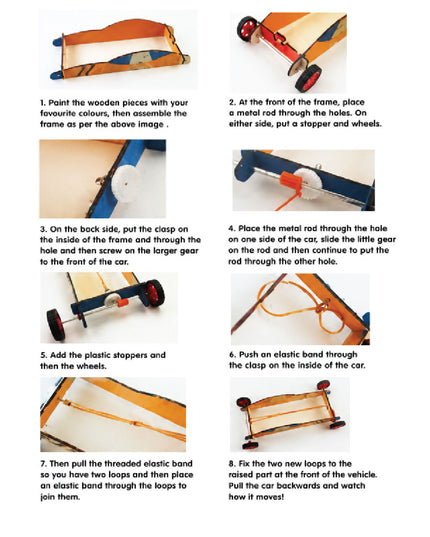 1. Paint the wooden pieces with your favourite colours, then assemble the frame as per the above image .

2. At the front of the frame, place a metal rod through the holes. On either side, put a stopper and wheels.

3. On the back side, put the clasp on the inside of the frame and through the hole and then screw on the larger gear to the front of the car.

4. Place the metal rod through the hole on one side of the car, slide the little gear on the rod and then continue to put the rod through the other hole.

5. Add the plastic stoppers and then the wheels.

6. Push an elastic band through the clasp on the inside of the car.

7. Then pull the threaded elastic band so you have two loops and then place an elastic band through the loops to join them.

8. Fix the two new loops to the raised part at the front of the vehicle. Pull the car backwards and watch how it moves!