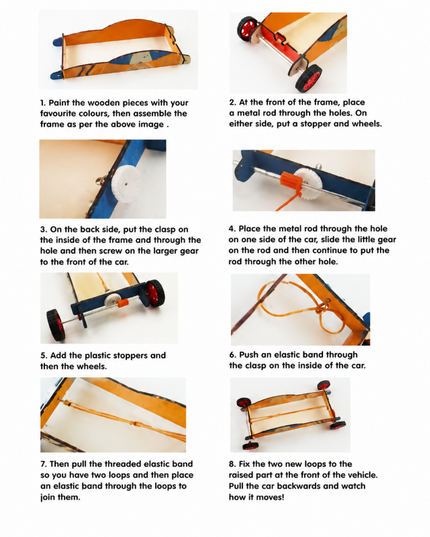 1. Paint the wooden pieces with your favourite colours, then assemble the frame as per the above image .

2. At the front of the frame, place a metal rod through the holes. On either side, put a stopper and wheels.

3. On the back side, put the clasp on the inside of the frame and through the hole and then screw on the larger gear to the front of the car.

4. Place the metal rod through the hole on one side of the car, slide the little gear on the rod and then continue to put the rod through the other hole.

5. Add the plastic stoppers and then the wheels.

6. Push an elastic band through the clasp on the inside of the car.

7. Then pull the threaded elastic band so you have two loops and then place an elastic band through the loops to join them.

8. Fix the two new loops to the raised part at the front of the vehicle. Pull the car backwards and watch how it moves!