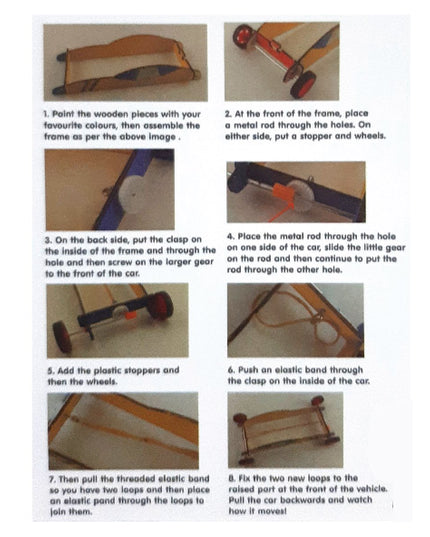 1. Paint the wooden pieces with your favourite colours, then assemble the frame as per the above image .

2. At the front of the frame, place a metal rod through the holes. On either side, put a stopper and wheels.

3. On the back side, put the clasp on the inside of the frame and through the hole and then screw on the larger gear to the front of the car.

4. Place the metal rod through the hole on one side of the car, slide the little gear on the rod and then continue to put the rod through the other hole.

5. Add the plastic stoppers and then the wheels.

6. Push an elastic band through the clasp on the inside of the car.

7. Then pull the threaded elastic band so you have two loops and then place an elastic pand through the loops to join them.

8. Fix the two new loops to the raised part at the front of the vehicle. Pull the car backwards and watch how it moves!